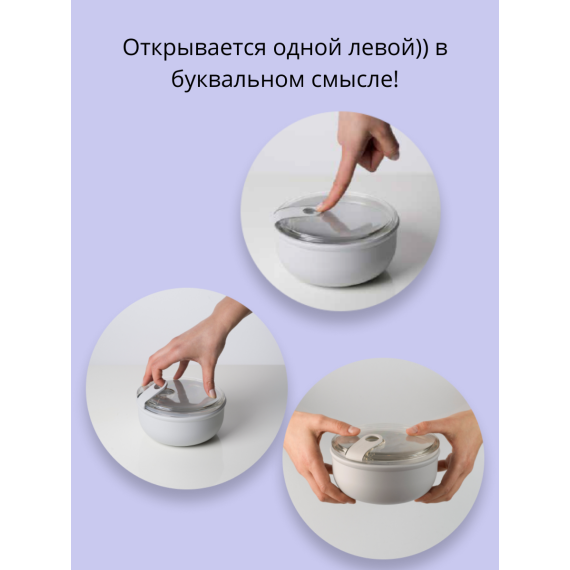 Открывается одной левой)) в буквальном смысле!