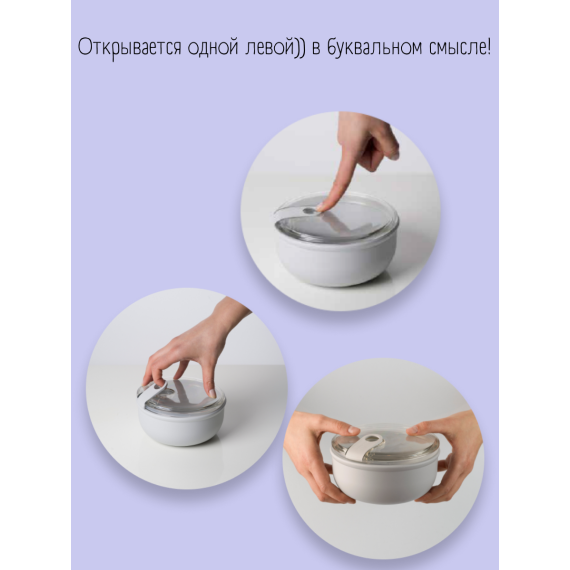 Открывается одной левой)) в буквальном смысле!