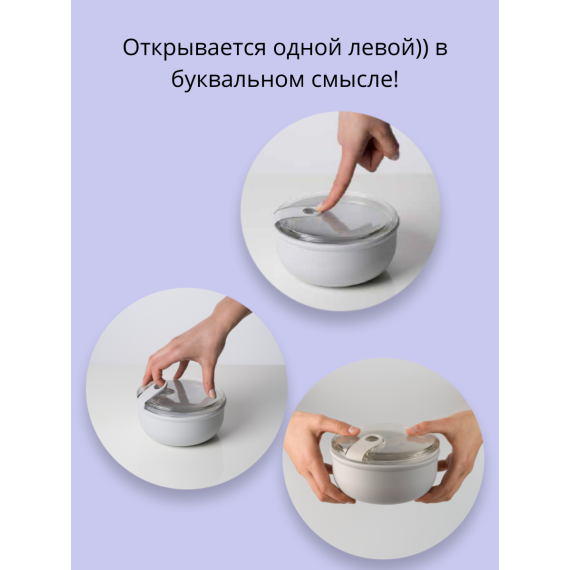 Открывается одной левой)) в буквальном смысле!