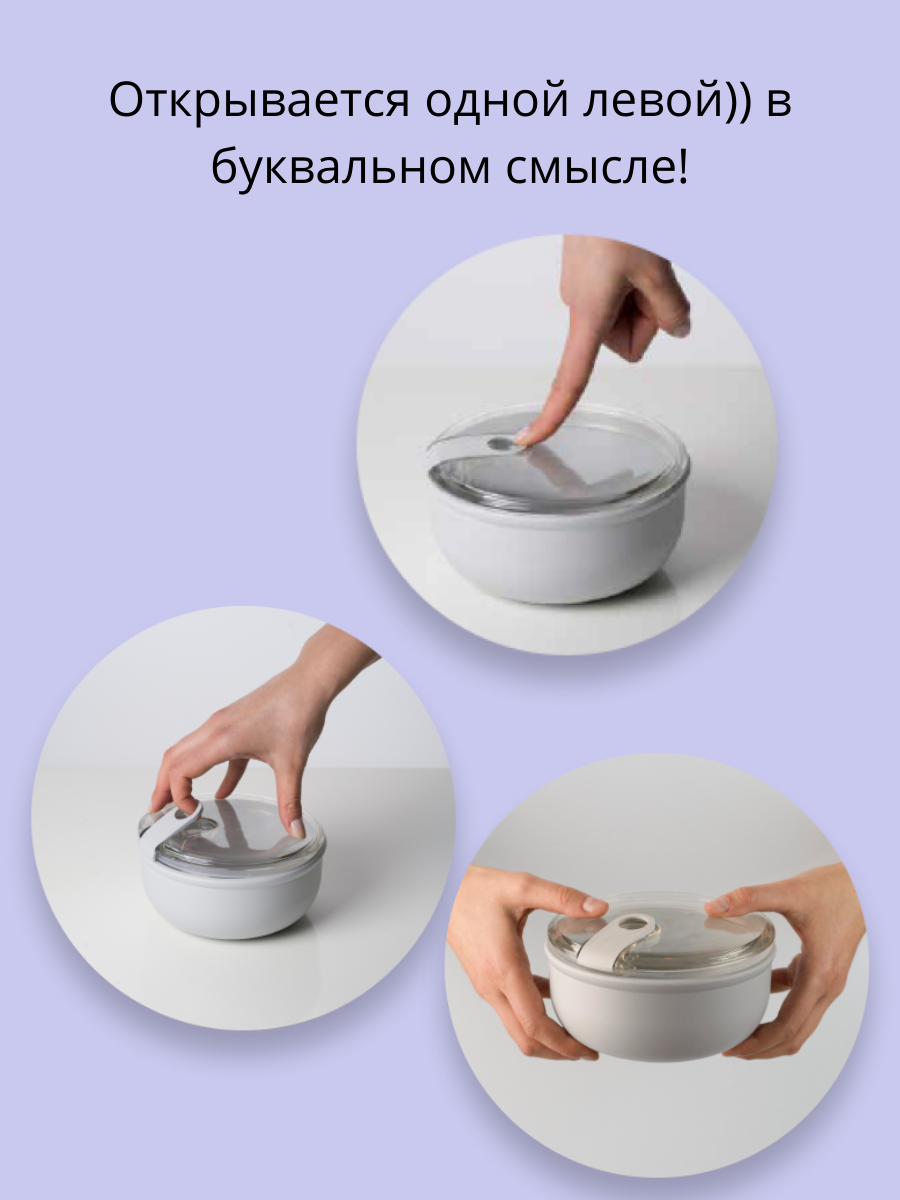 Открывается одной левой)) в буквальном смысле!